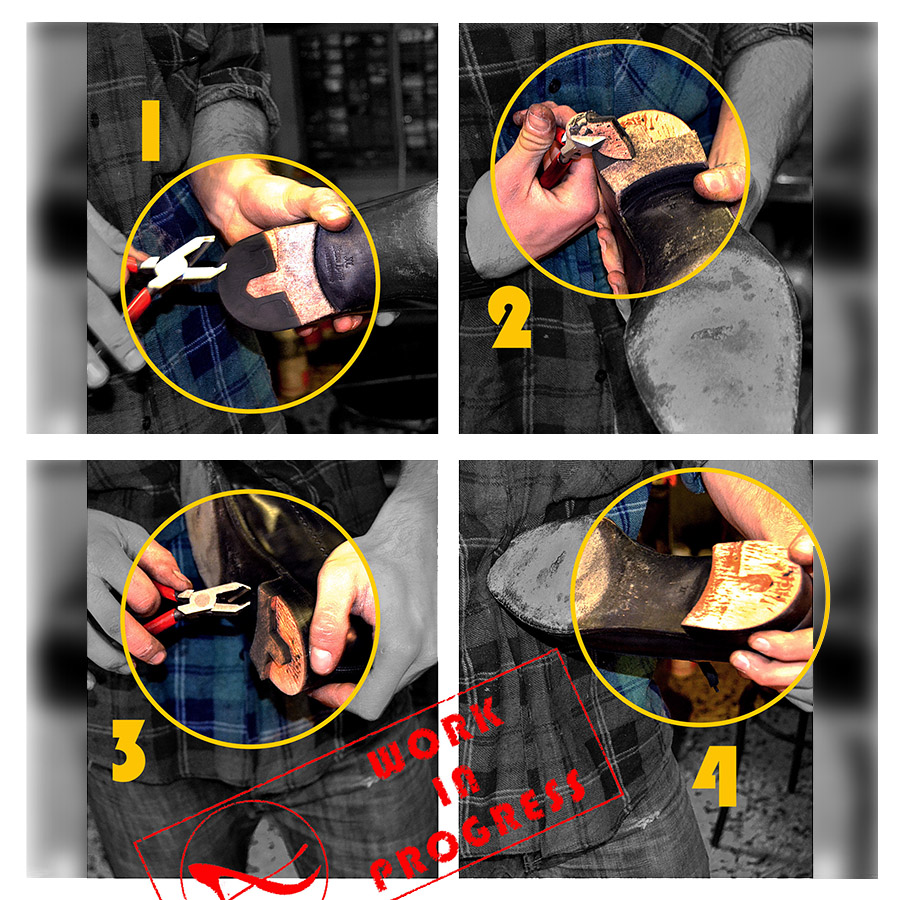 1
2
3
4
WORK IN PROGRESS